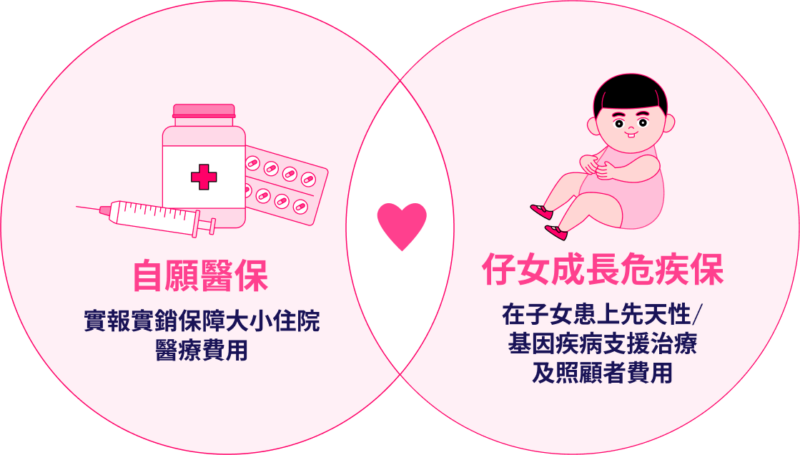 自願醫保

實報實銷保障大小住院醫療費用

仔女成長危疾保

在子女患上先天性/基因疾病支援治療及照顧者費用