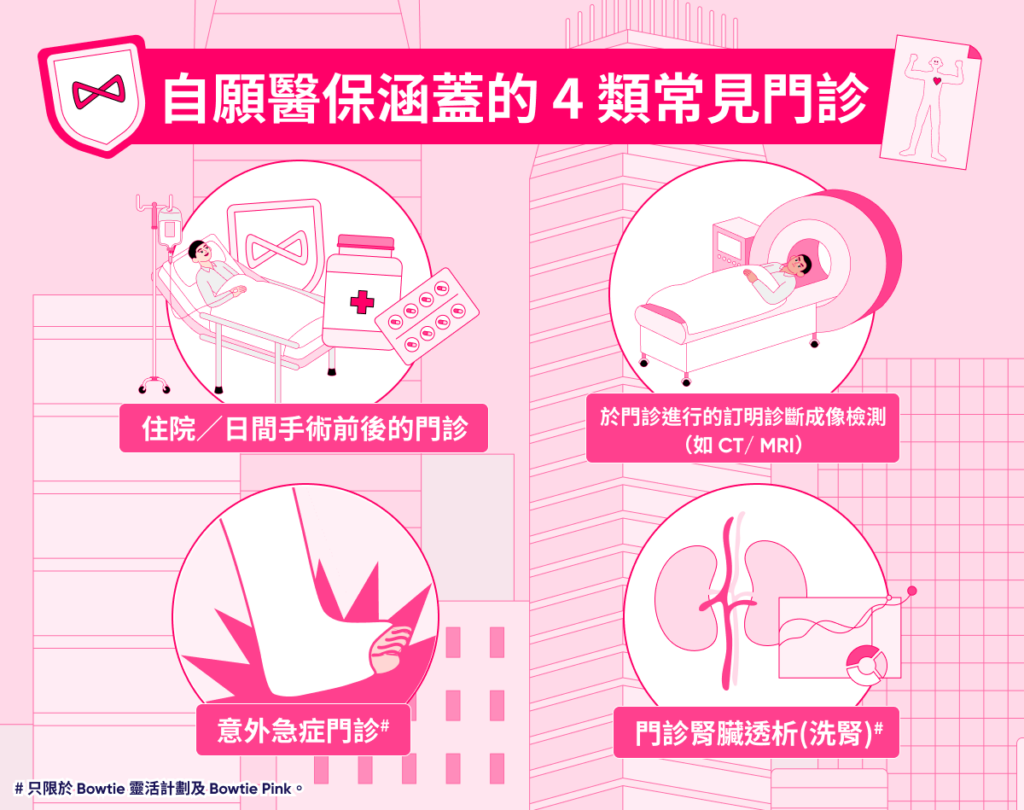 自願醫保涵蓋的 4 類常見門診

住院／日間手術前後的門診

於門診進行的訂明診斷成像檢測（如 CT/ MRI）

意外急症門診#

門診腎臟透析(洗腎)#

# 只限於 Bowtie 靈活計劃及 Bowtie Pink。